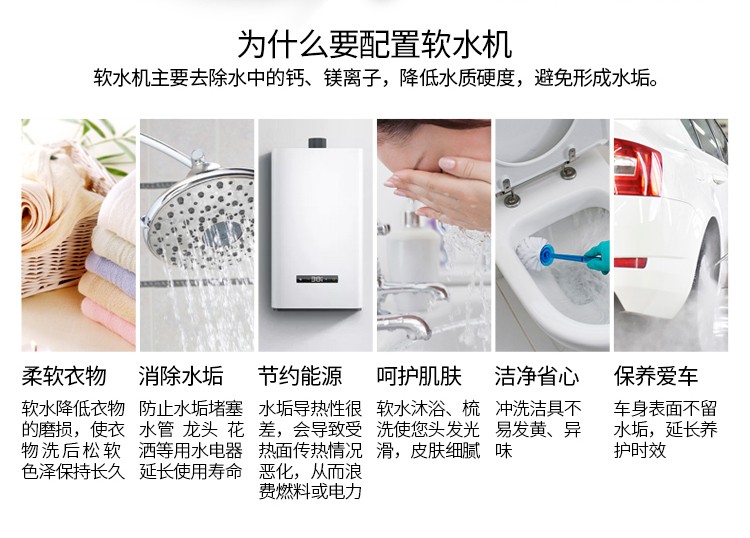 为什么要配置软水机

软水机主要去除水中的钙、镁离子，降低水质硬度，避免形成水垢。

柔软衣物
软水降低衣物的磨损，使衣物洗后松软色泽保持长久

消除水垢
防止水垢堵塞水管 龙头 花洒等用水电器延长使用寿命

节约能源
水垢导热性很差，会导致受热面传热情况恶化，从而浪费燃料或电力

呵护肌肤
软水沐浴、梳洗使您头发光滑，皮肤细腻

洁净省心
冲洗洁具不易发黄、异味

保养爱车
车身表面不留水垢，延长养护时效